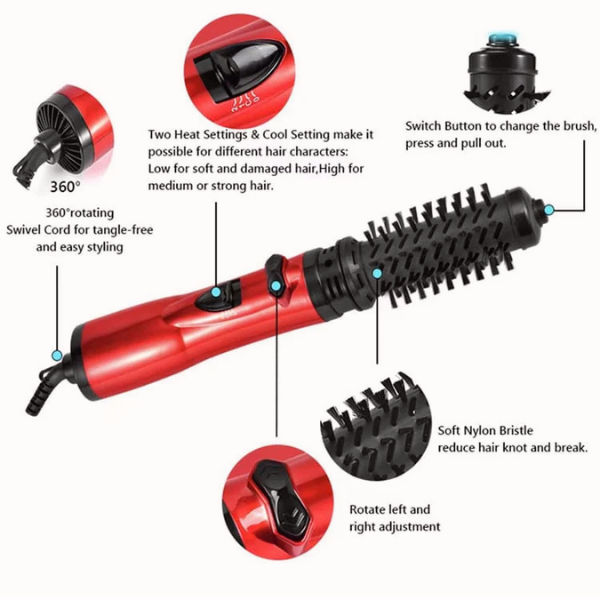 360°

360°rotating Swivel Cord for tangle-free and easy styling

Two Heat Settings & Cool Setting make it possible for different hair characters: Low for soft and damaged hair,High for medium or strong hair.

Switch Button to change the brush, press and pull out.

Soft Nylon Bristle reduce hair knot and break.

Rotate left and right adjustment